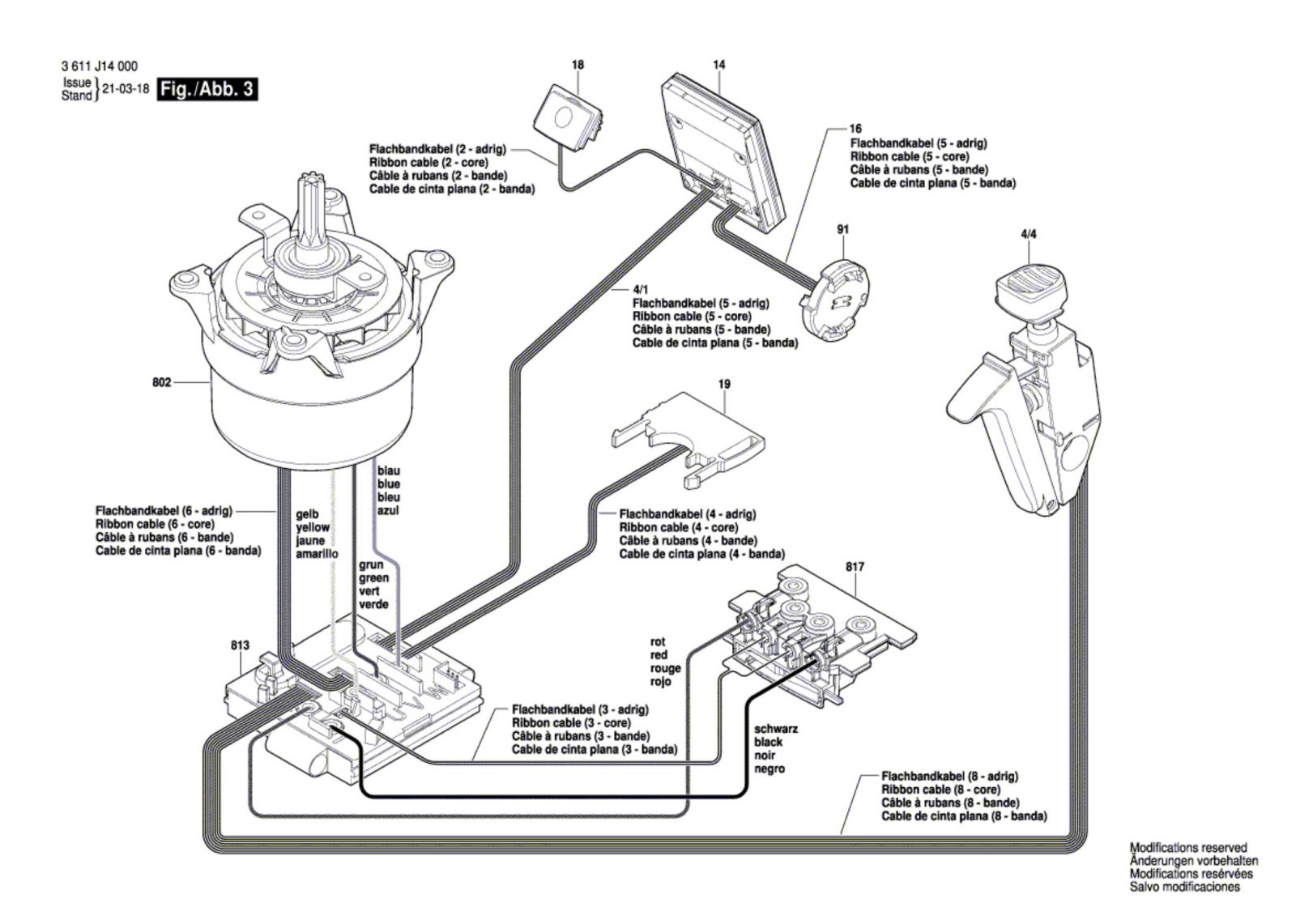 3 611 J14 000
Issue
Stand } 21-03-18 Fig./Abb. 3

18

14

Flachbandkabel (2 - adrig)
Ribbon cable (2 - core)
Câble à rubans (2 - bande)
Cable de cinta plana (2 - banda)

16
Flachbandkabel (5 - adrig)
Ribbon cable (5 - core)
Câble à rubans (5 - bande)
Cable de cinta plana (5 - banda)

91

4/4

4/1
Flachbandkabel (5 - adrig)
Ribbon cable (5 - core)
Câble à rubans (5 - bande)
Cable de cinta plana (5 - banda)

802

19

blau
blue
bleu
azul

Flachbandkabel (6 - adrig)
Ribbon cable (6 - core)
Câble à rubans (6 - bande)
Cable de cinta plana (6 - banda)

gelb
yellow
jaune
amarillo

grun
green
vert
verde

Flachbandkabel (4 - adrig)
Ribbon cable (4 - core)
Câble à rubans (4 - bande)
Cable de cinta plana (4 - banda)

817

813

rot
red
rouge
rojo

Flachbandkabel (3 - adrig)
Ribbon cable (3 - core)
Câble à rubans (3 - bande)
Cable de cinta plana (3 - banda)

schwarz
black
noir
negro

Flachbandkabel (8 - adrig)
Ribbon cable (8 - core)
Câble à rubans (8 - bande)
Cable de cinta plana (8 - banda)

Modifications reserved
Änderungen vorbehalten
Modifications resérvées
Salvo modificaciones